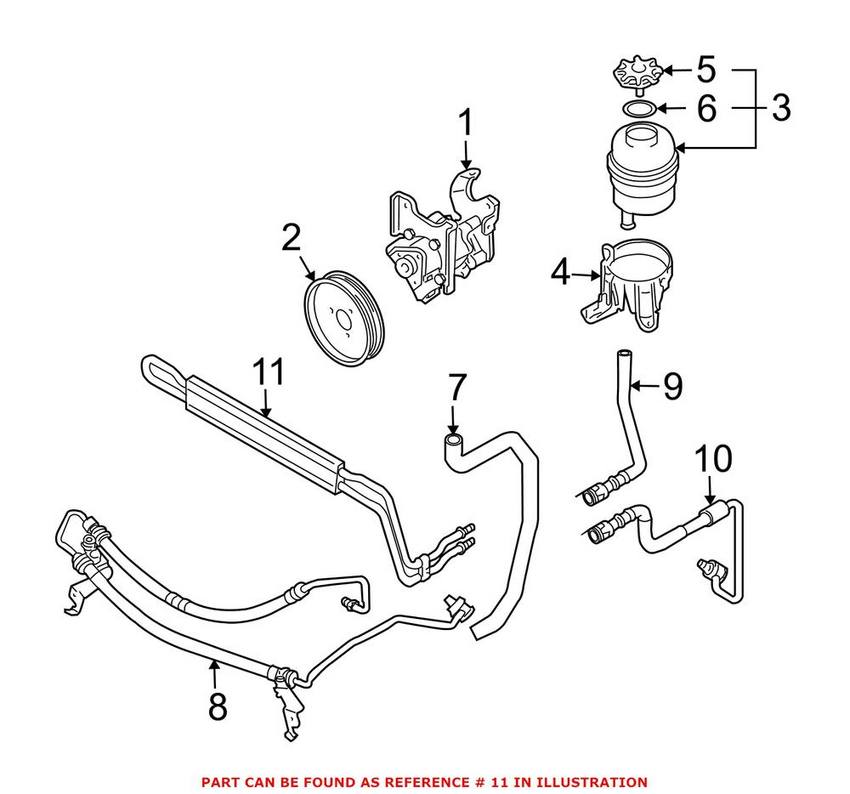 5
6
3
1
2
4
11
7
9
10
8

PART CAN BE FOUND AS REFERENCE # 11 IN ILLUSTRATION